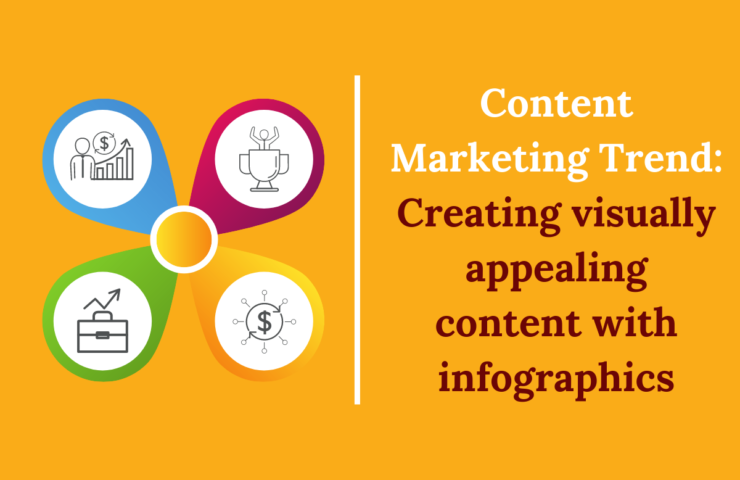 Content Marketing Trend: Creating visually appealing content with infographics